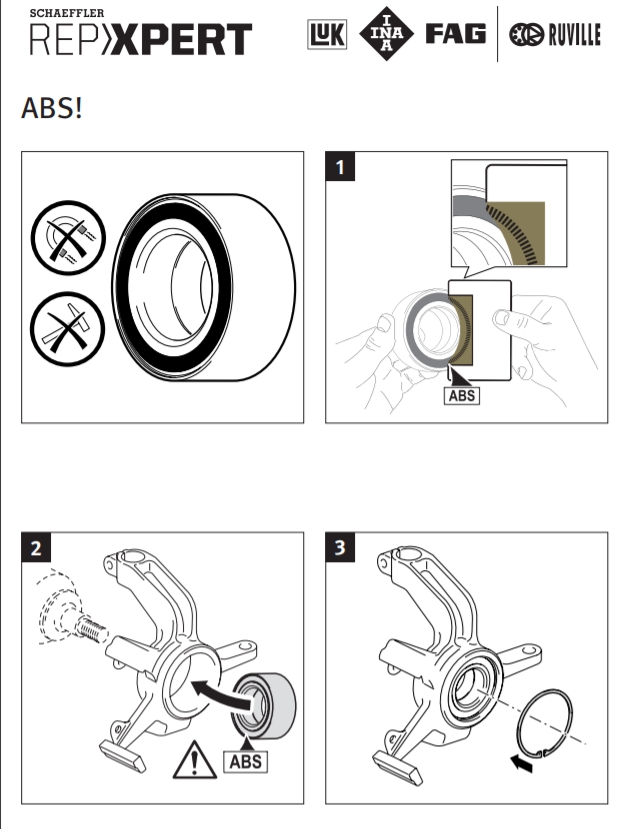 SCHAEFFLER
REPXPERT

LuK INA FAG RUVILLE

ABS!

1

ABS

2

ABS

3